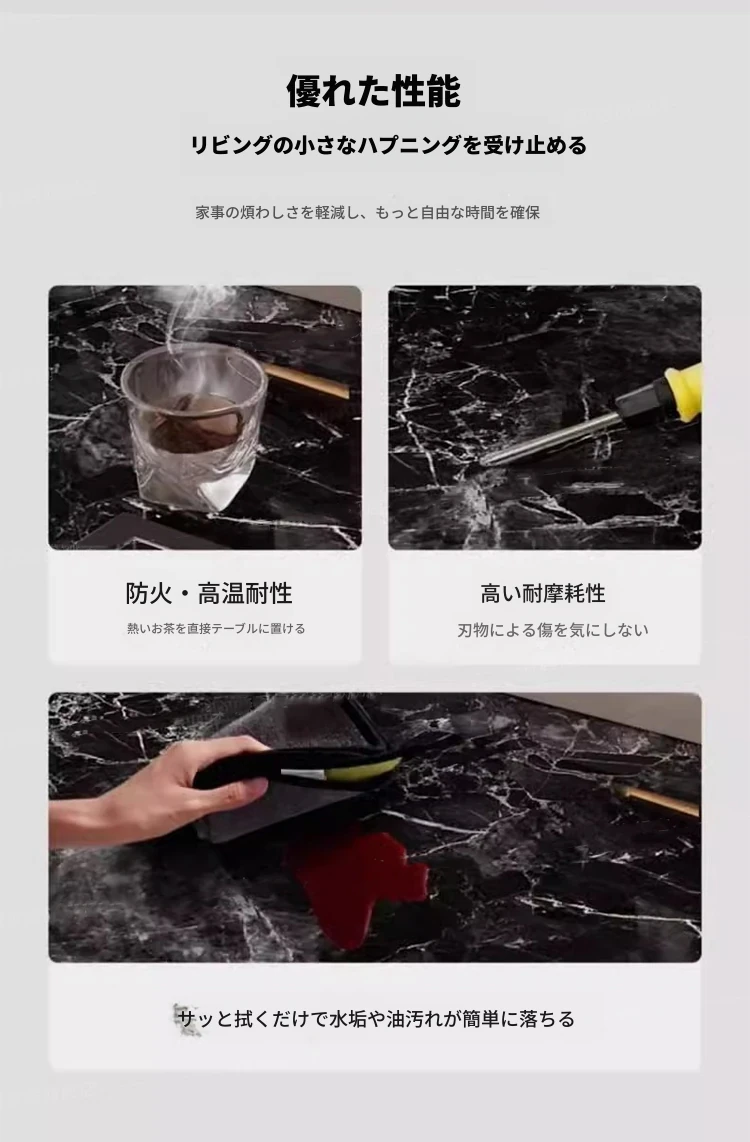 優れた性能

リビングの小さなハプニングを受け止める

家事の煩わしさを軽減し、もっと自由な時間を確保

防火・高温耐性

熱いお茶を直接テーブルに置ける

高い耐摩耗性

刃物による傷を気にしない

サッと拭くだけで水垢や油汚れが簡単に落ちる