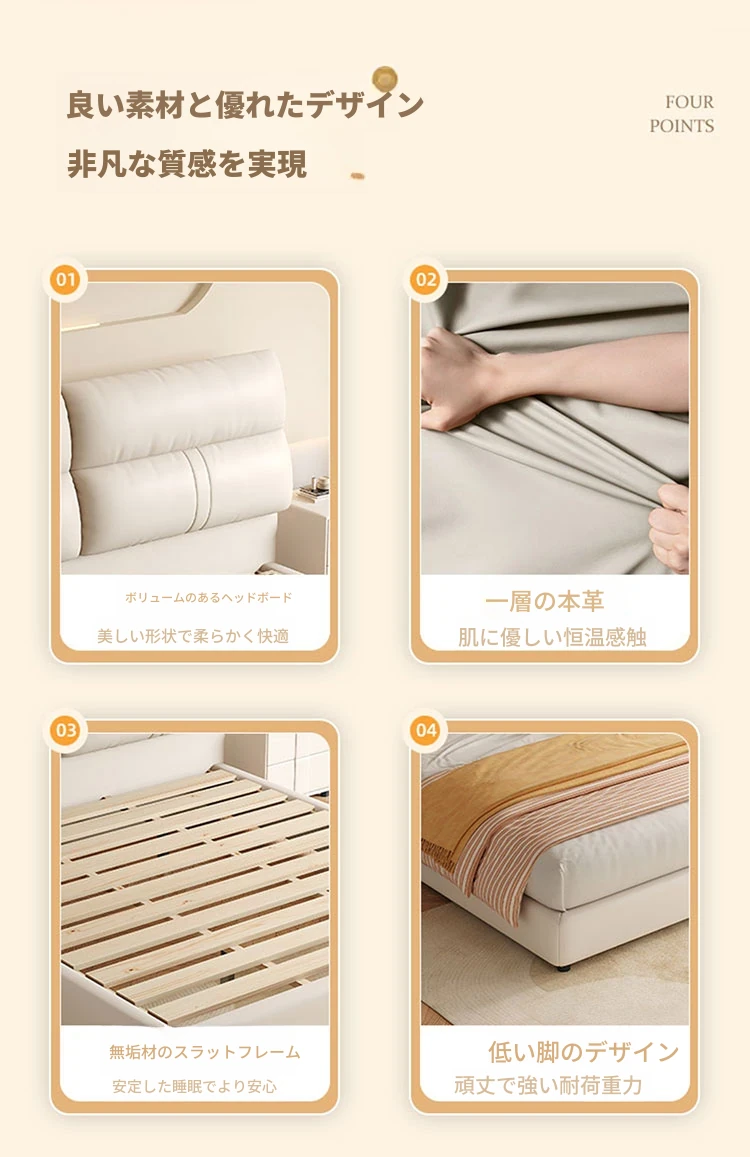 良い素材と優れたデザイン
非凡な質感を実現

FOUR
POINTS

01
ボリュームのあるヘッドボード
美しい形状で柔らかく快適

02
一層の本革
肌に優しい恒温感触

03
無垢材のスラットフレーム
安定した睡眠でより安心

04
低い脚のデザイン
頑丈で強い耐荷重力