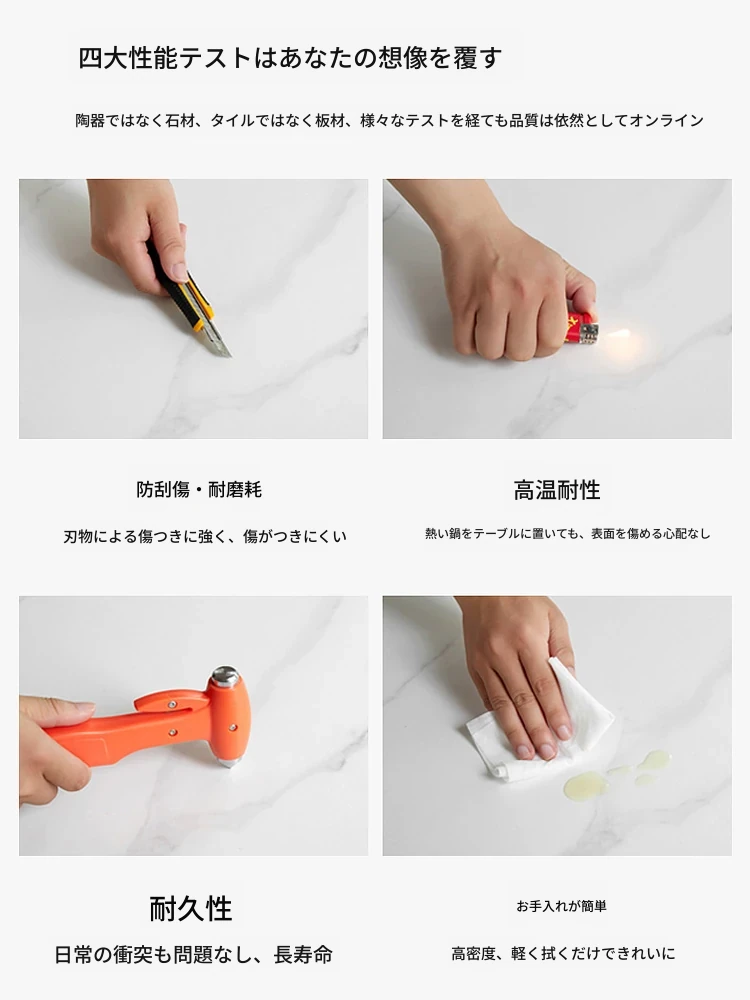 四大性能テストはあなたの想像を覆す

陶器ではなく石材、タイルではなく板材、様々なテストを経ても品質は依然としてオンライン

防刮傷・耐磨耗

刃物による傷つきに強く、傷がつきにくい

高温耐性

熱い鍋をテーブルに置いても、表面を傷める心配なし

耐久性

日常の衝突も問題なし、長寿命

お手入れが簡単

高密度、軽く拭くだけできれいに