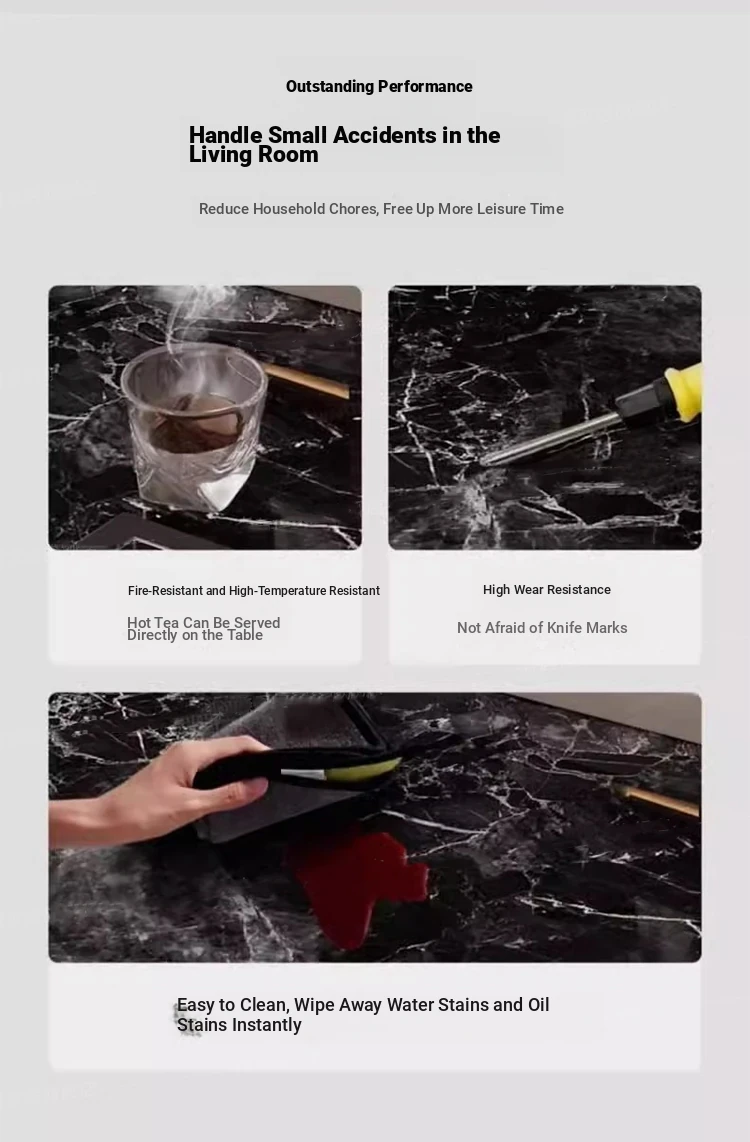 Outstanding Performance

Handle Small Accidents in the Living Room

Reduce Household Chores, Free Up More Leisure Time

Fire-Resistant and High-Temperature Resistant

Hot Tea Can Be Served Directly on the Table

High Wear Resistance

Not Afraid of Knife Marks

Easy to Clean, Wipe Away Water Stains and Oil Stains Instantly