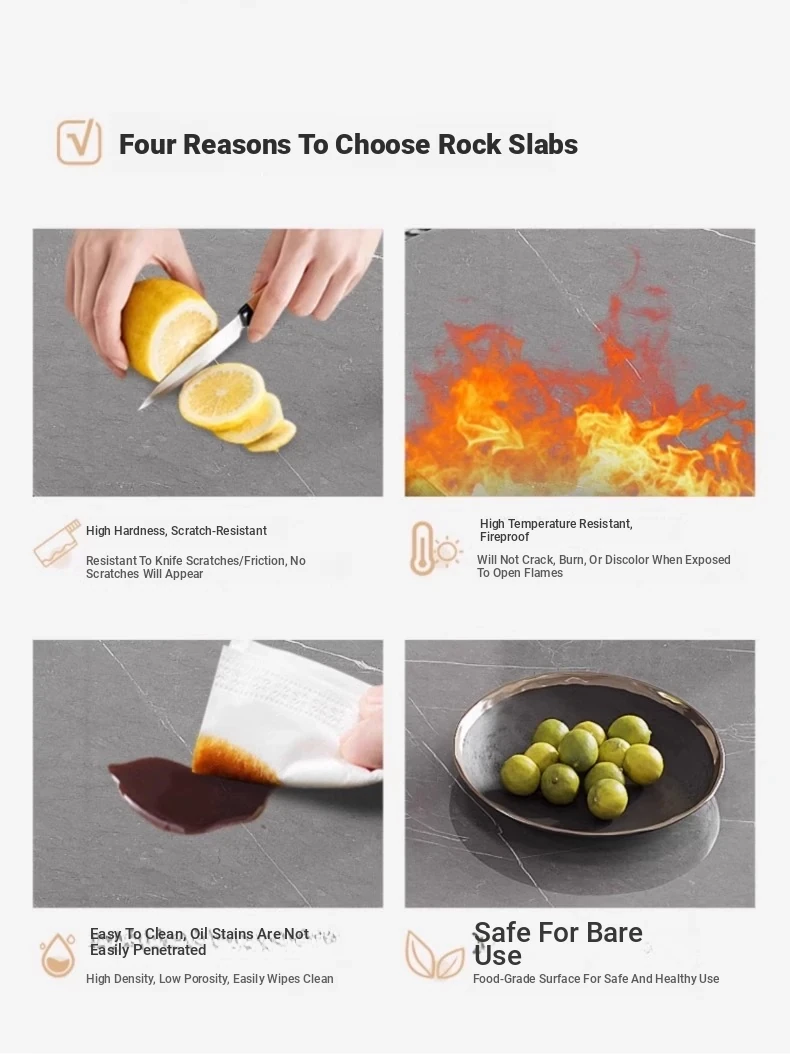 Four Reasons To Choose Rock Slabs

High Hardness, Scratch-Resistant

Resistant To Knife Scratches/Friction, No Scratches Will Appear

High Temperature Resistant, Fireproof

Will Not Crack, Burn, Or Discolor When Exposed To Open Flames

Easy To Clean, Oil Stains Are Not Easily Penetrated

High Density, Low Porosity, Easily Wipes Clean

Safe For Bare Use

Food-Grade Surface For Safe And Healthy Use