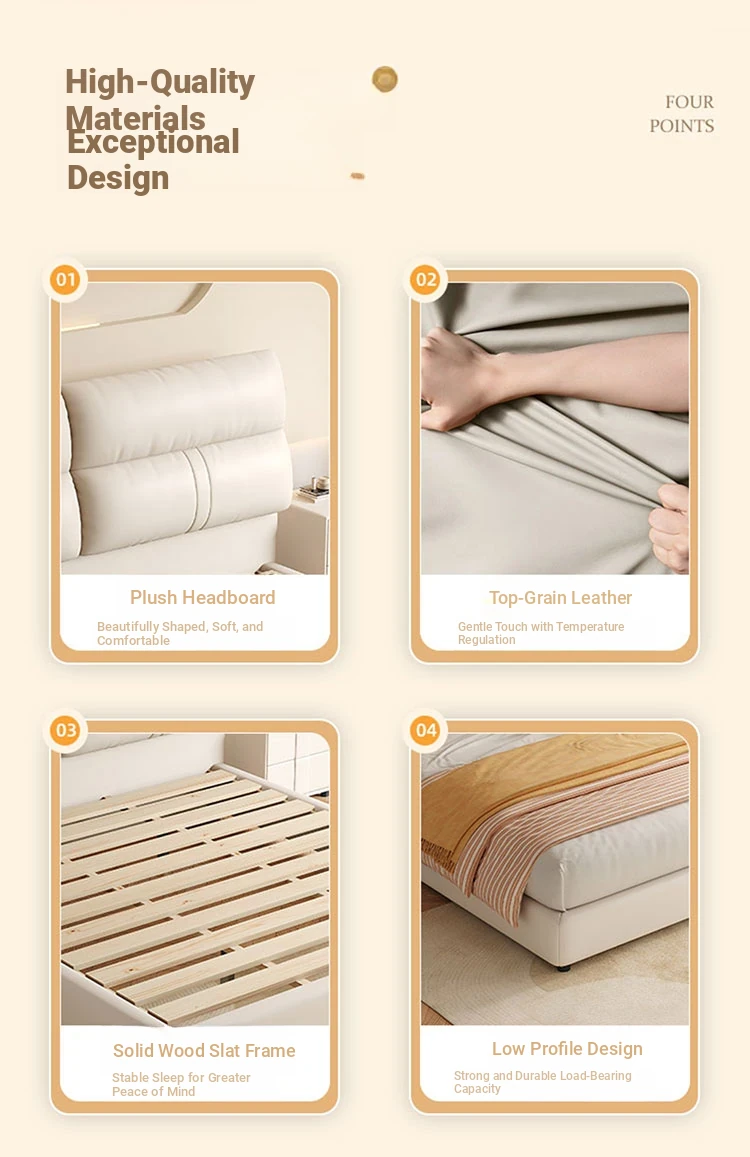 High-Quality Materials Exceptional Design

FOUR POINTS

01

Plush Headboard

Beautifully Shaped, Soft, and Comfortable

02

Top-Grain Leather

Gentle Touch with Temperature Regulation

03

Solid Wood Slat Frame

Stable Sleep for Greater Peace of Mind

04

Low Profile Design

Strong and Durable Load-Bearing Capacity