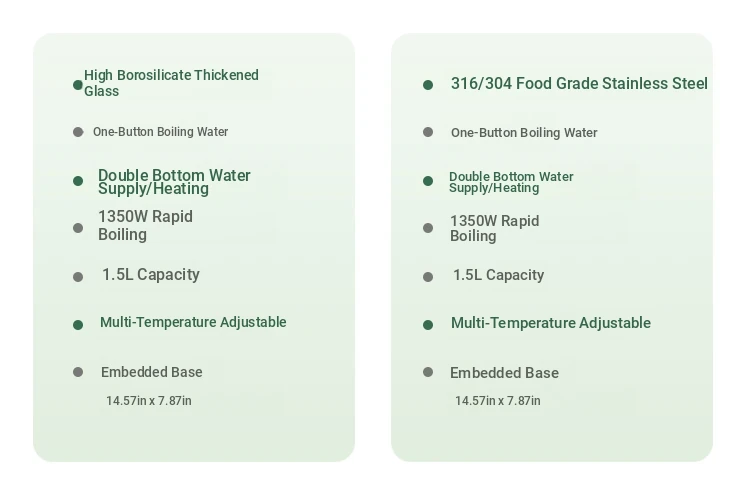 • High Borosilicate Thickened Glass
• One-Button Boiling Water
• Double Bottom Water Supply/Heating
• 1350W Rapid Boiling
• 1.5L Capacity
• Multi-Temperature Adjustable
• Embedded Base
14.57in x 7.87in

• 316/304 Food Grade Stainless Steel
• One-Button Boiling Water
• Double Bottom Water Supply/Heating
• 1350W Rapid Boiling
• 1.5L Capacity
• Multi-Temperature Adjustable
• Embedded Base
14.57in x 7.87in