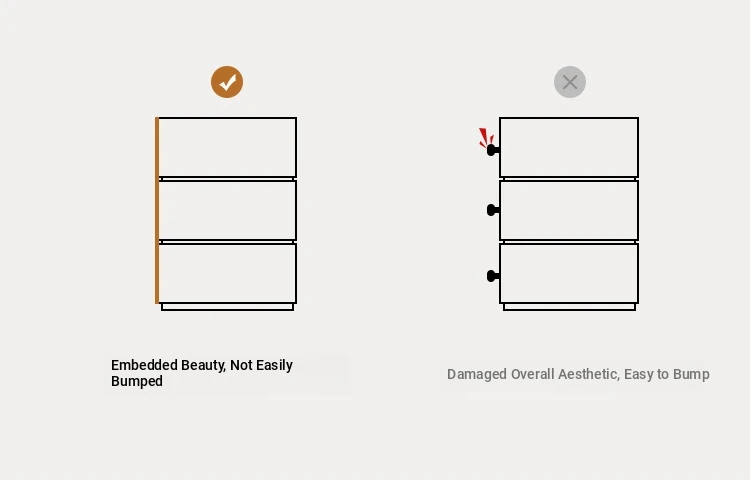 Embedded Beauty, Not Easily Bumped

Damaged Overall Aesthetic, Easy to Bump