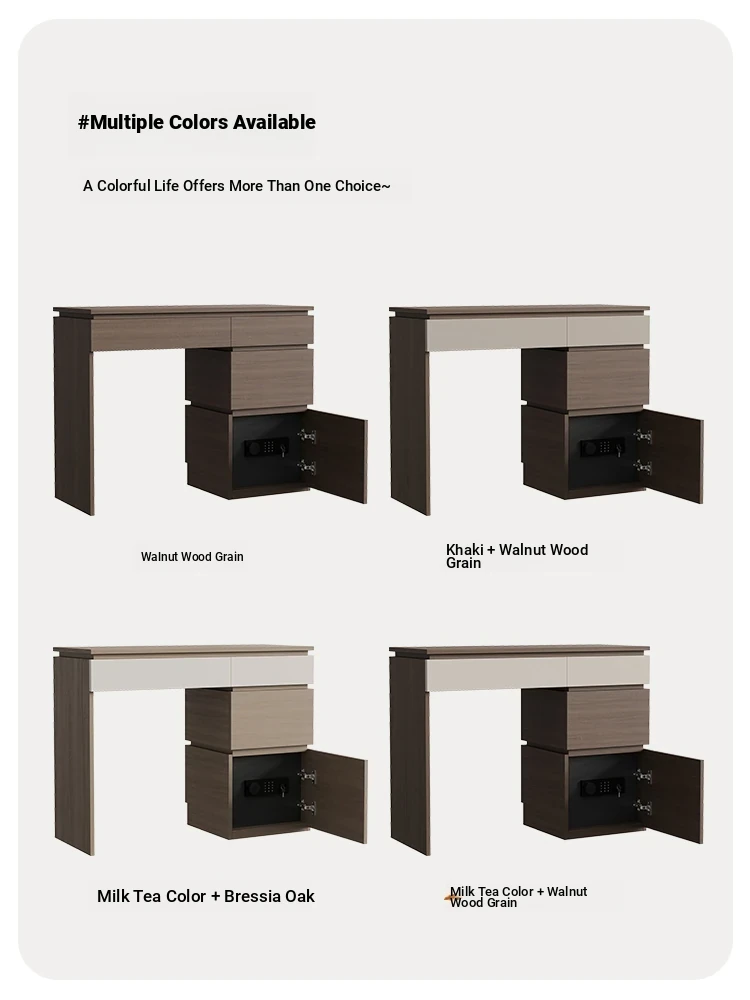 #Multiple Colors Available

A Colorful Life Offers More Than One Choice~

Walnut Wood Grain

Khaki + Walnut Wood Grain

Milk Tea Color + Bressia Oak

Milk Tea Color + Walnut Wood Grain