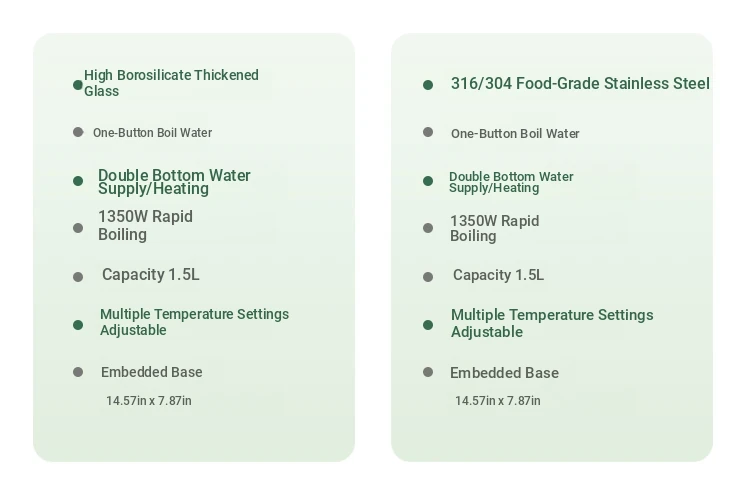 • High Borosilicate Thickened Glass

• One-Button Boil Water

• Double Bottom Water Supply/Heating

• 1350W Rapid Boiling

• Capacity 1.5L

• Multiple Temperature Settings Adjustable

• Embedded Base

14.57in x 7.87in

• 316/304 Food-Grade Stainless Steel

• One-Button Boil Water

• Double Bottom Water Supply/Heating

• 1350W Rapid Boiling

• Capacity 1.5L

• Multiple Temperature Settings Adjustable

• Embedded Base

14.57in x 7.87in