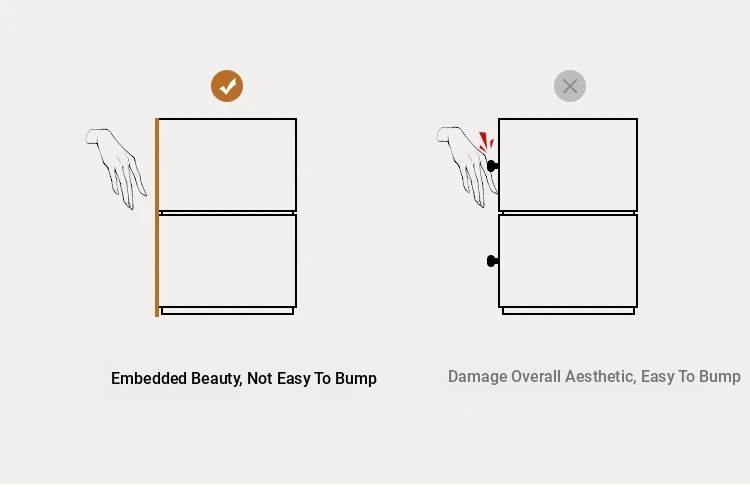 Embedded Beauty, Not Easy To Bump

Damage Overall Aesthetic, Easy To Bump