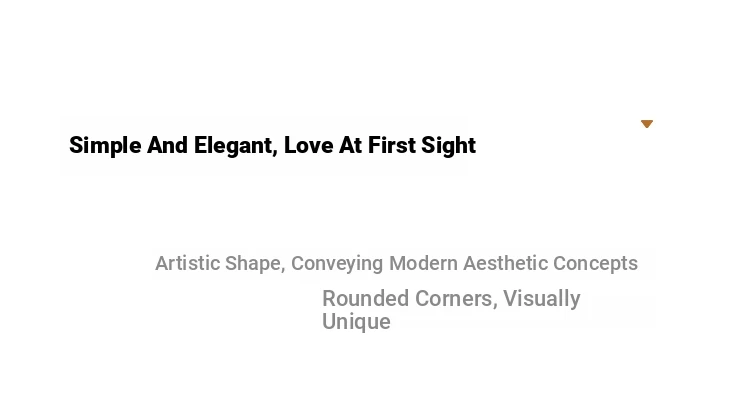 Simple And Elegant, Love At First Sight

Artistic Shape, Conveying Modern Aesthetic Concepts

Rounded Corners, Visually Unique