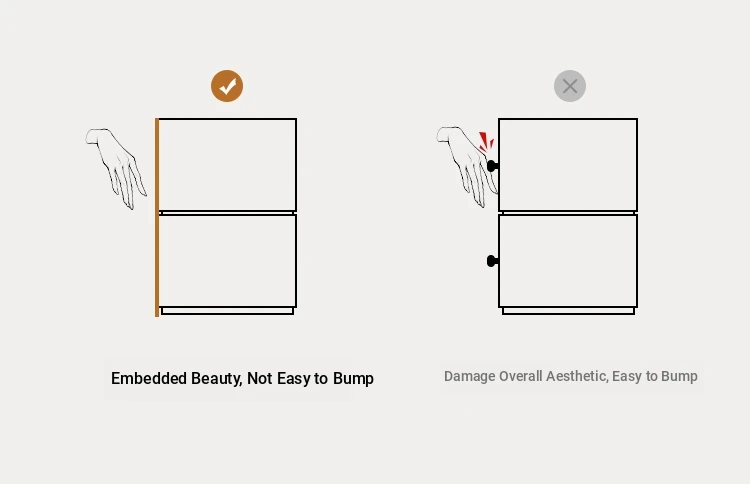 Embedded Beauty, Not Easy to Bump

Damage Overall Aesthetic, Easy to Bump