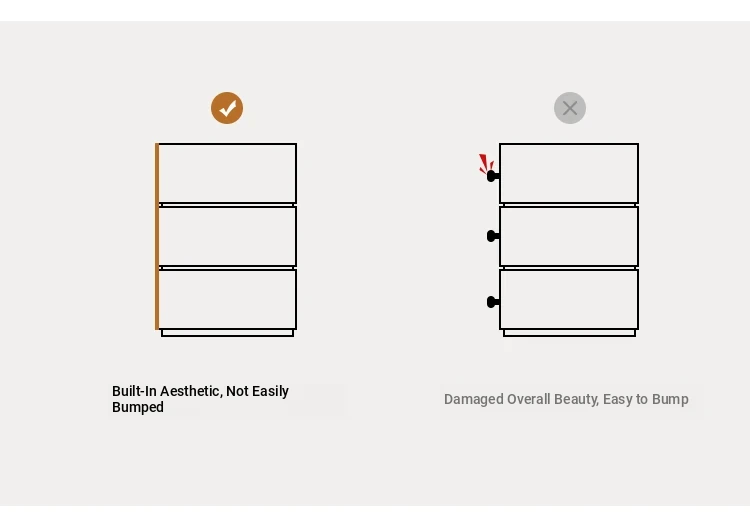 Built-In Aesthetic, Not Easily Bumped

Damaged Overall Beauty, Easy to Bump